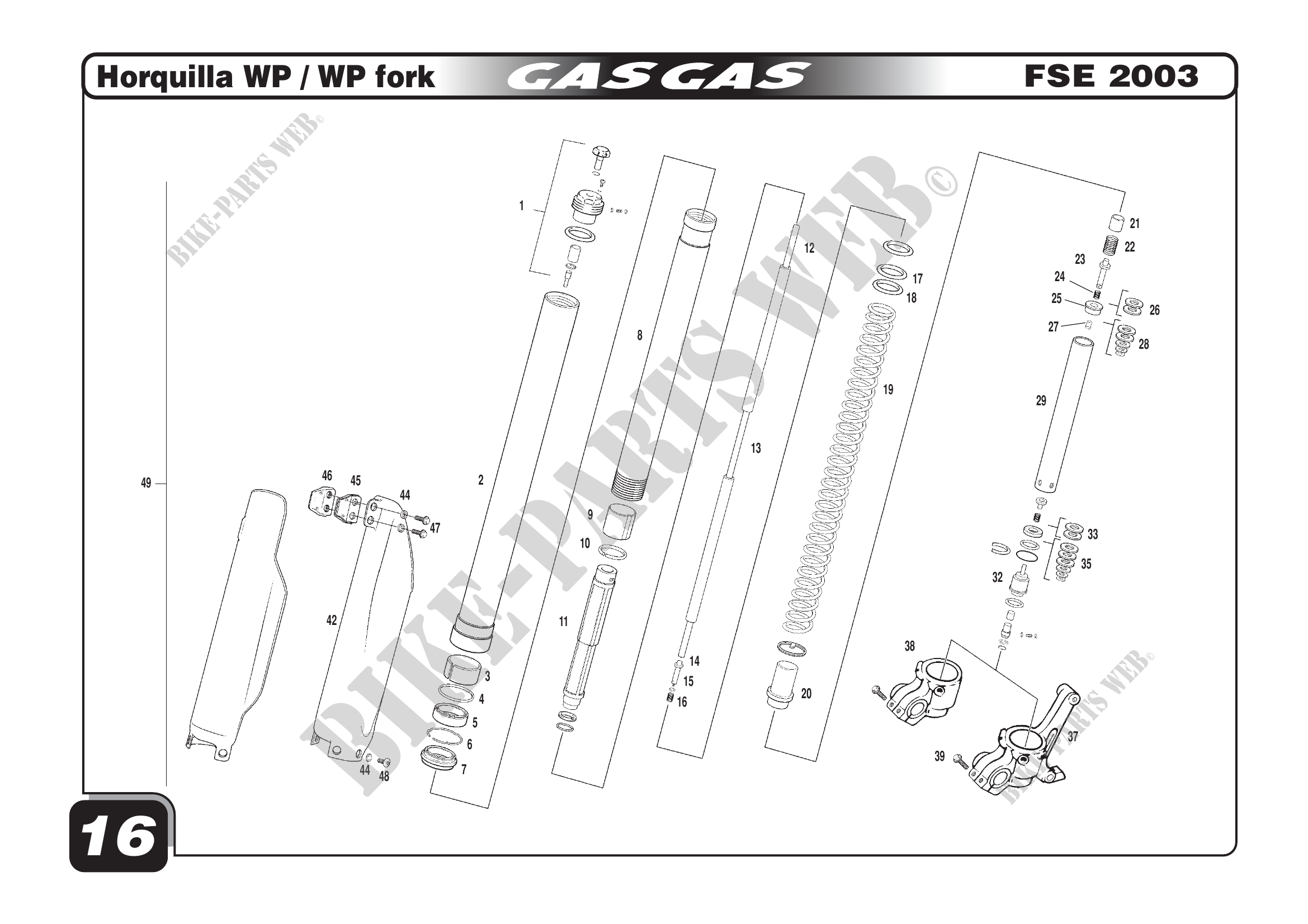 Horquilla WP / WP fork

GAS GAS

FSE 2003

BIKE-PARTS WEB©

BIKE-PARTS WEB©

BIKE-PARTS WEB©

1
2
3
4
5
6
7
8
9
10
11
12
13
14
15
16
17
18
19
20
21
22
23
24
25
26
27
28
29
32
33
35
37
38
39
42
44
44
45
46
47
48
49

16